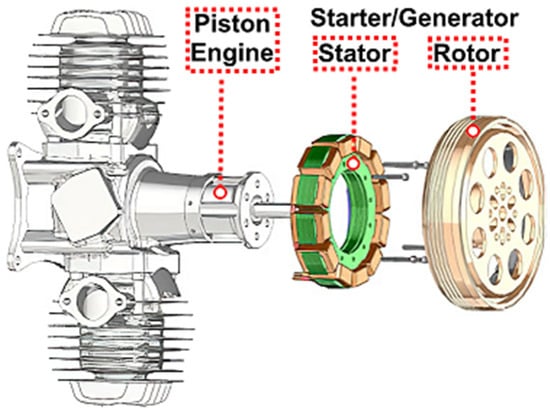 Piston Engine

Starter/Generator

Stator

Rotor