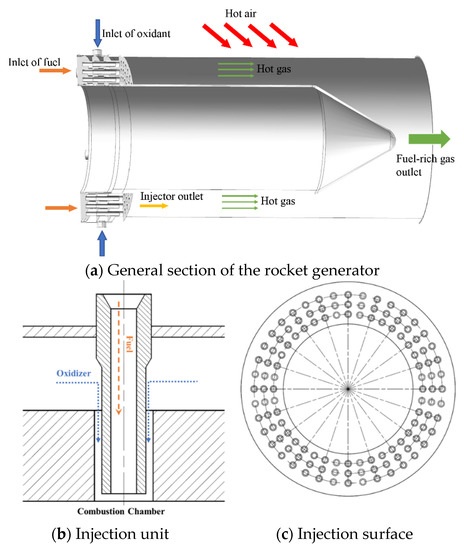 Hot air

Inlet of oxidant

Inlet of fuel

Hot gas

Fuel-rich gas outlet

Injector outlet

Hot gas

(a) General section of the rocket generator

Fuel

Oxidizer

Combustion Chamber

(b) Injection unit

(c) Injection surface