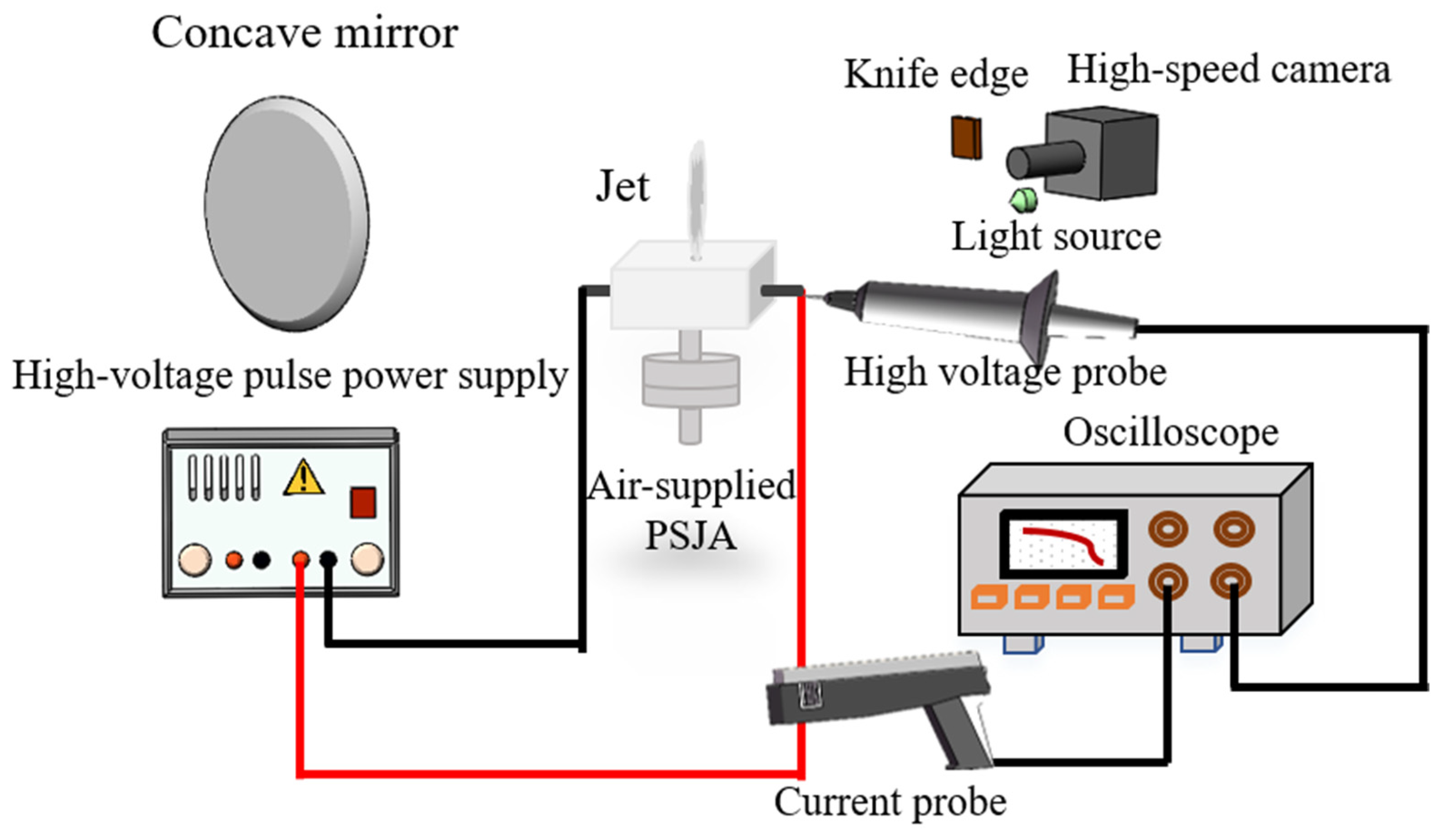 Concave mirror

Knife edge

High-speed camera

Jet

Light source

High-voltage pulse power supply

High voltage probe

Oscilloscope

Air-supplied PSJA

Current probe