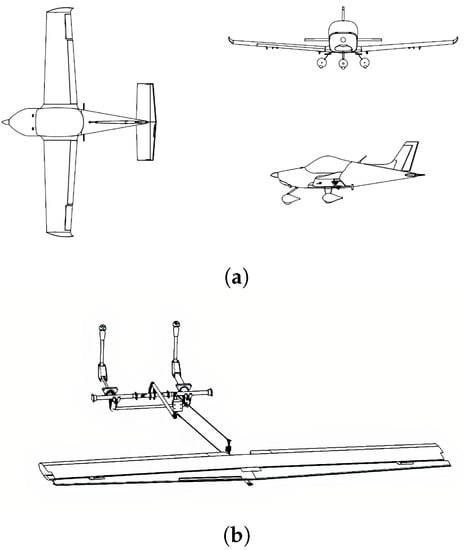 (a)

(b)