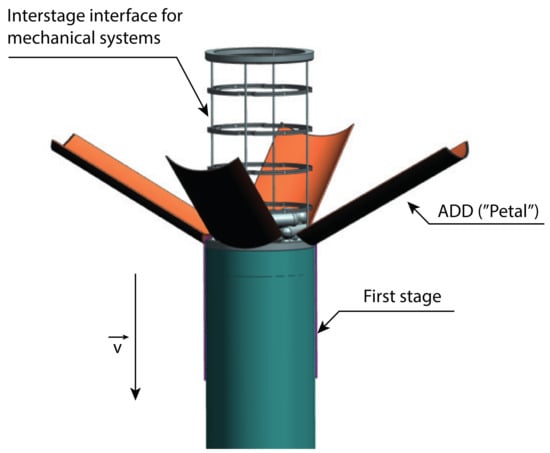 Interstage interface for mechanical systems

ADD ("Petal")

First stage

$\vec{v}$