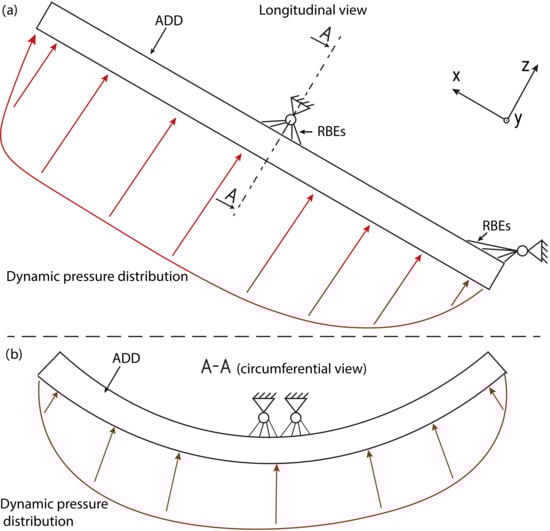 (a)

ADD

Longitudinal view

A

x

z

y

RBEs

A

RBEs

Dynamic pressure distribution

(b)

ADD

A-A (circumferential view)

Dynamic pressure distribution