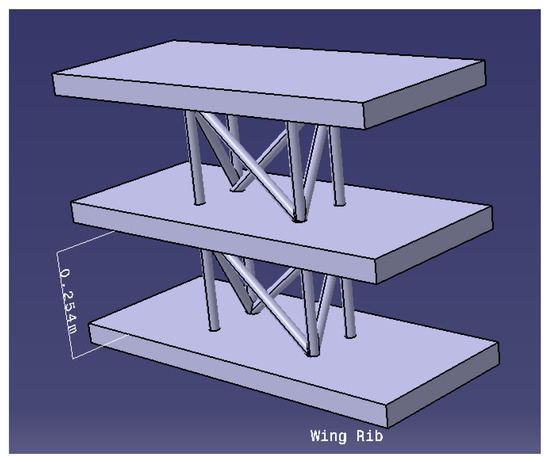 0.254m

Wing Rib