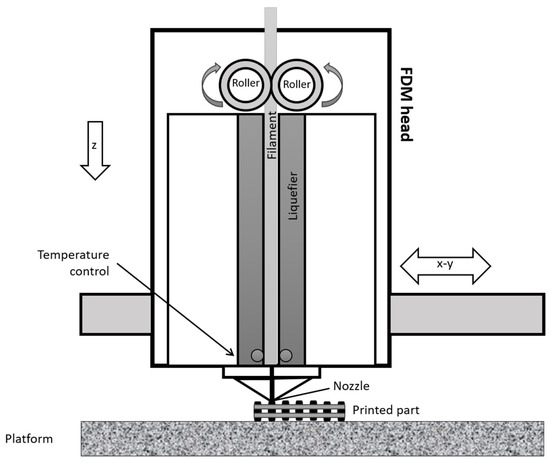 Roller
Roller
FDM head
z
Filament
Liquefier
Temperature control
x-y
Nozzle
Printed part
Platform