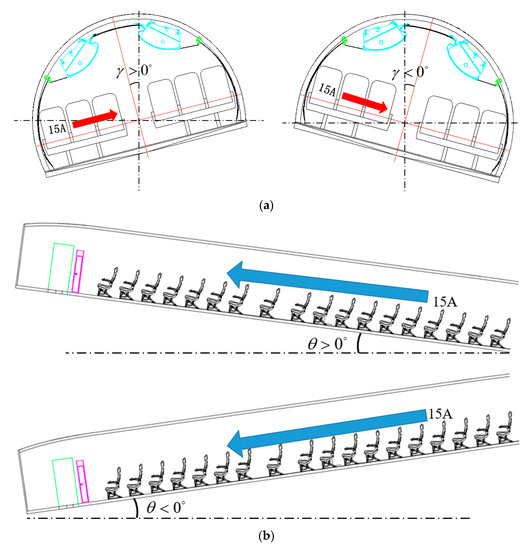 $\gamma > 0^\circ$

15A

$\gamma < 0^\circ$

15A

(a)

15A

$\theta > 0^\circ$

15A

$\theta < 0^\circ$

(b)