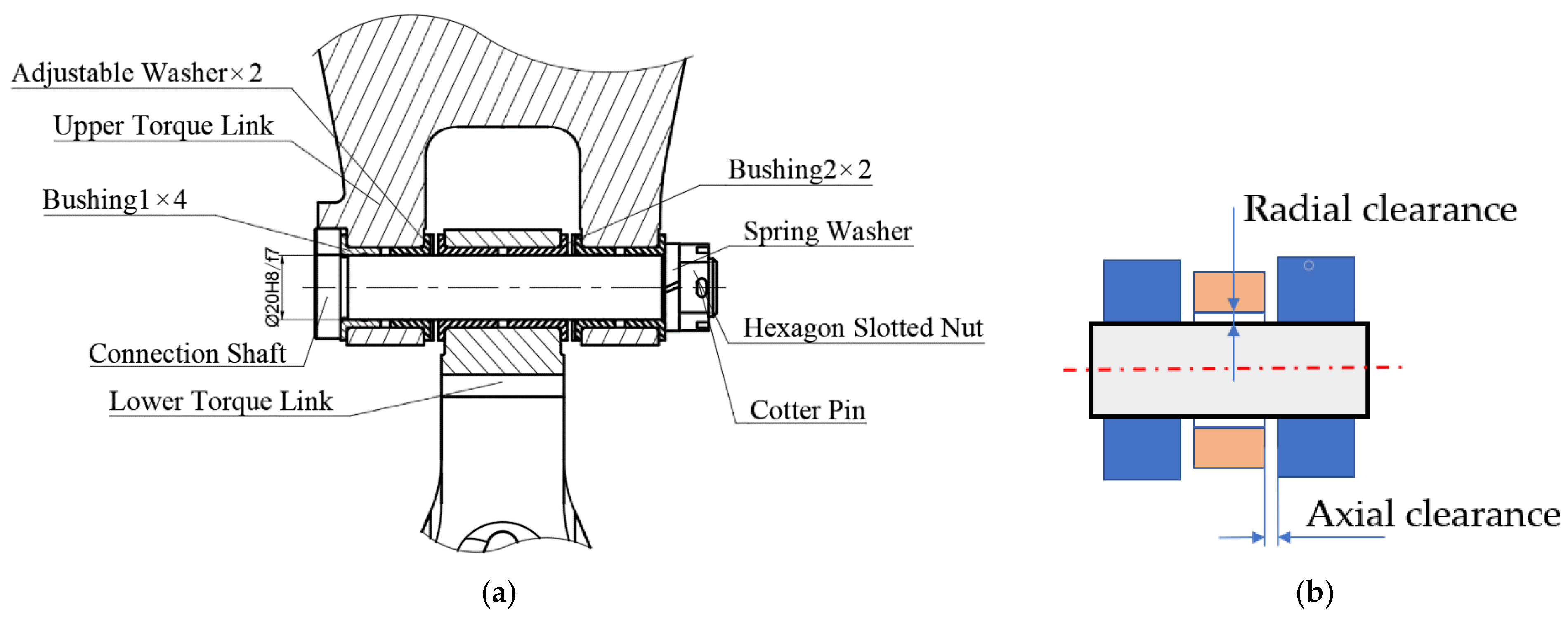 Adjustable Washer×2
Upper Torque Link
Bushing1×4
Ø20H8/f7
Connection Shaft
Lower Torque Link
Bushing2×2
Spring Washer
Hexagon Slotted Nut
Cotter Pin
(a)
Radial clearance
Axial clearance
(b)