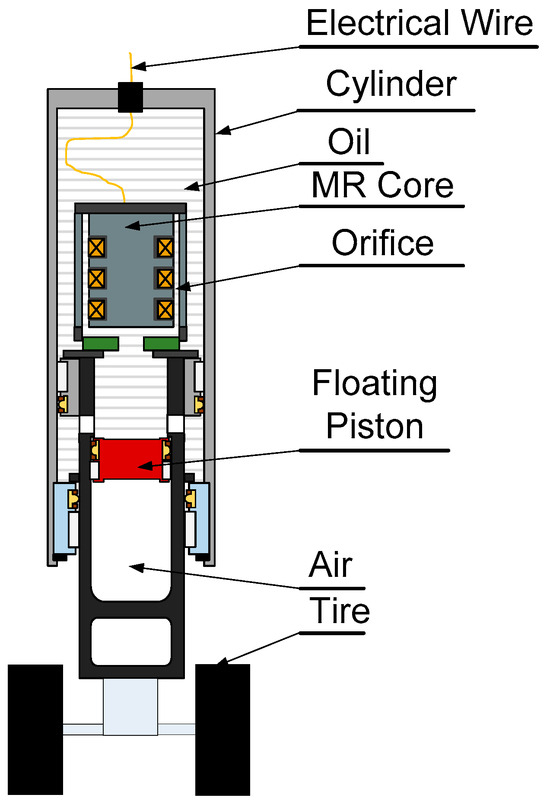 Electrical Wire

Cylinder

Oil

MR Core

Orifice

Floating Piston

Air

Tire