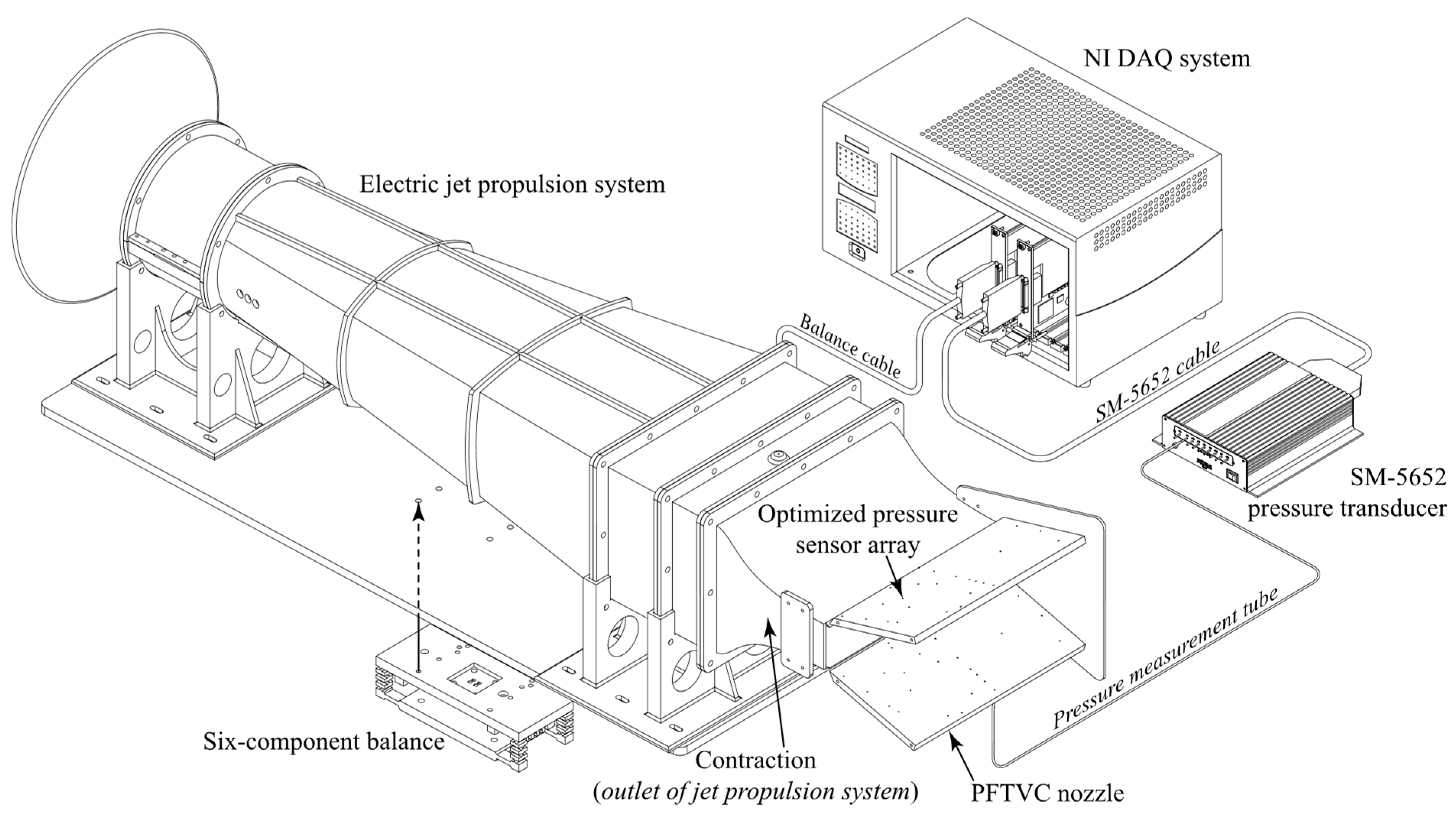 NI DAQ system

Electric jet propulsion system

Balance cable

SM-5652 cable

SM-5652
pressure transducer

Optimized pressure
sensor array

Pressure measurement tube

Six-component balance

Contraction
(outlet of jet propulsion system)

PFTVC nozzle