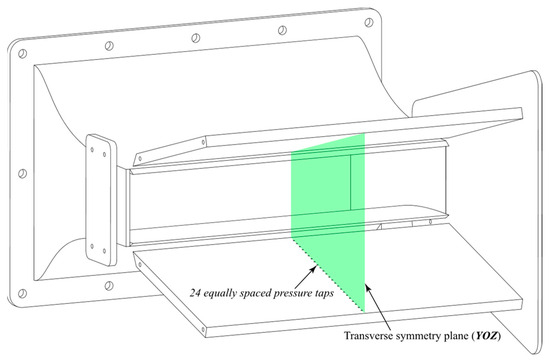 24 equally spaced pressure taps

Transverse symmetry plane (YOZ)