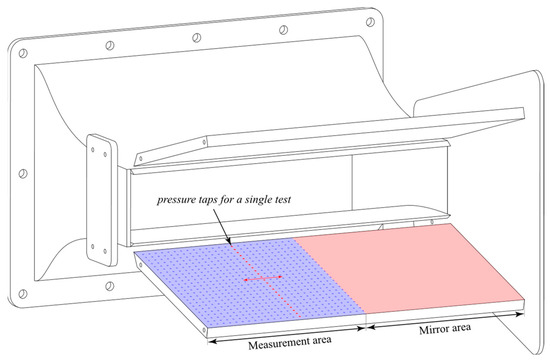 pressure taps for a single test

Measurement area

Mirror area