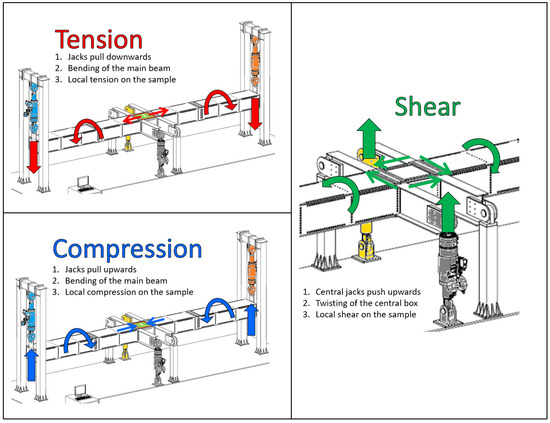 Tension
1. Jacks pull downwards
2. Bending of the main beam
3. Local tension on the sample

Compression
1. Jacks pull upwards
2. Bending of the main beam
3. Local compression on the sample

Shear
1. Central jacks push upwards
2. Twisting of the central box
3. Local shear on the sample