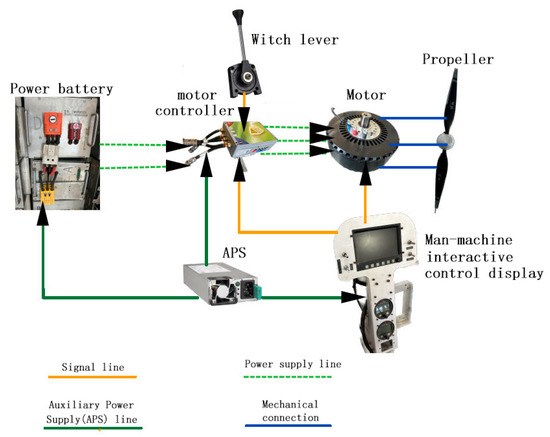 Witch lever

Propeller

Power battery

motor controller

Motor

APS

Man-machine interactive control display

Signal line

Power supply line

Auxiliary Power Supply(APS) line

Mechanical connection