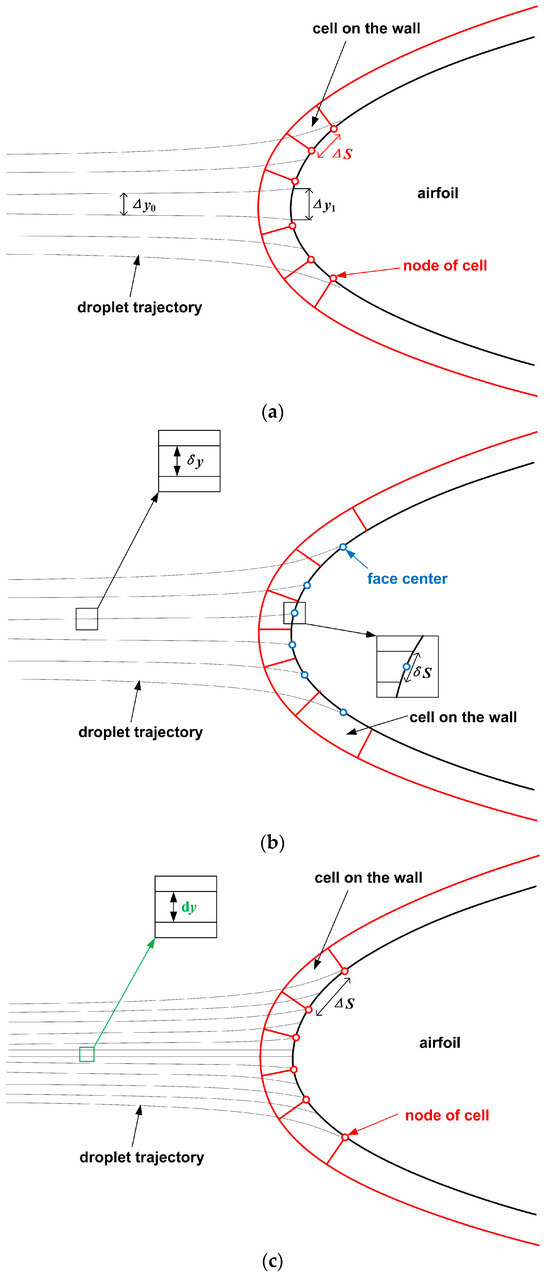 cell on the wall

$\Delta S$

$\Delta y_0$

$\Delta y_1$

airfoil

node of cell

droplet trajectory

(a)

$\delta y$

face center

$\delta S$

droplet trajectory

cell on the wall

(b)

$dy$

cell on the wall

$\Delta S$

airfoil

node of cell

droplet trajectory

(c)