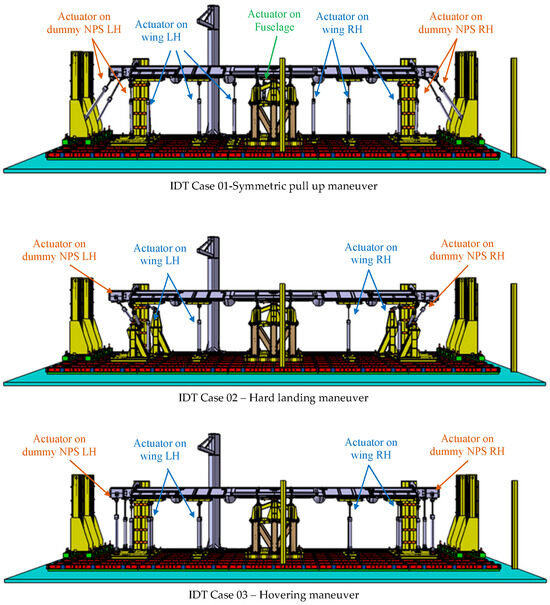 Actuator on dummy NPS LH

Actuator on wing LH

Actuator on Fuselage

Actuator on wing RH

Actuator on dummy NPS RH

IDT Case 01-Symmetric pull up maneuver

Actuator on dummy NPS LH

Actuator on wing LH

Actuator on wing RH

Actuator on dummy NPS RH

IDT Case 02 – Hard landing maneuver

Actuator on dummy NPS LH

Actuator on wing LH

Actuator on wing RH

Actuator on dummy NPS RH

IDT Case 03 – Hovering maneuver