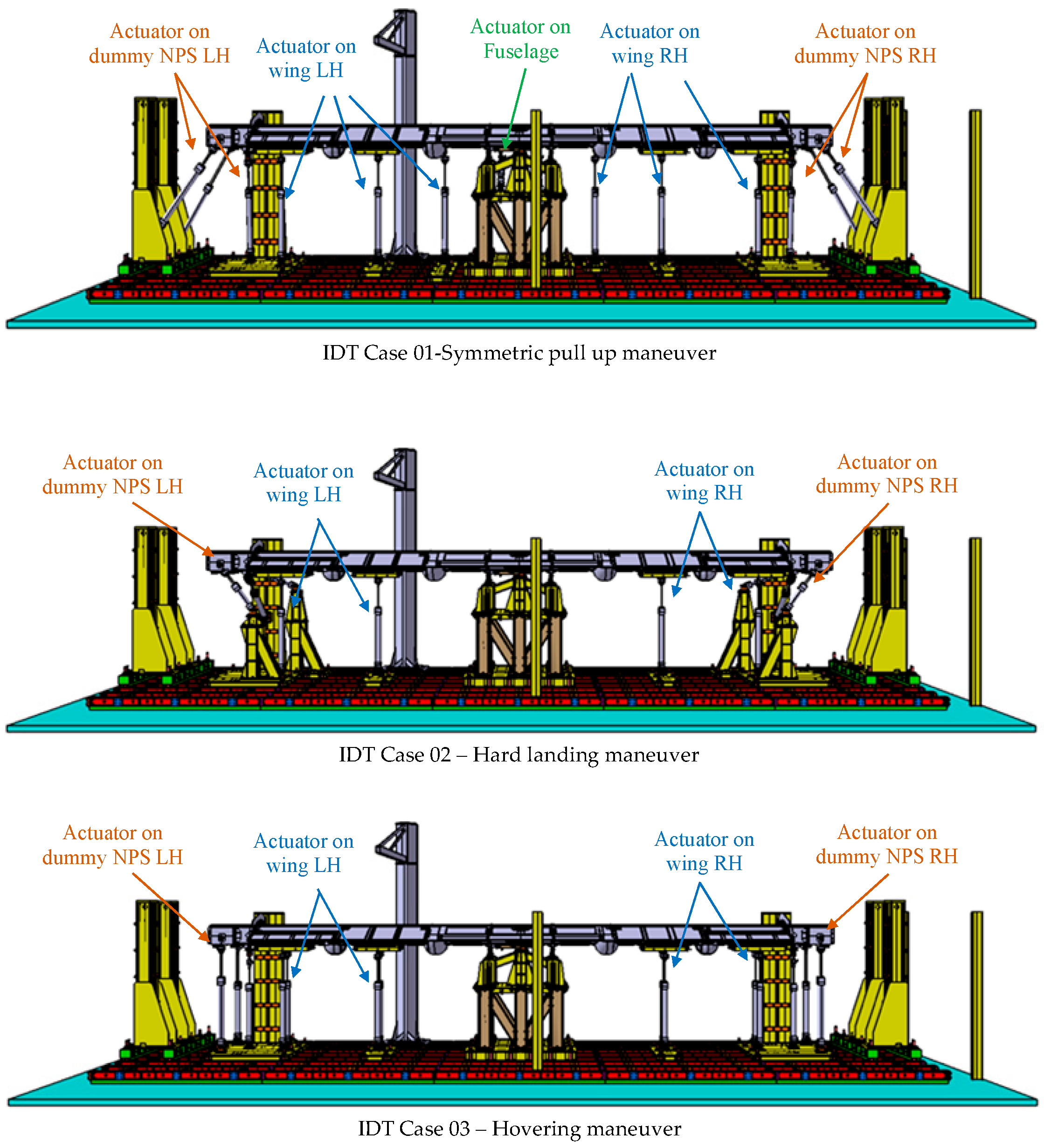 Actuator on dummy NPS LH

Actuator on wing LH

Actuator on Fuselage

Actuator on wing RH

Actuator on dummy NPS RH

IDT Case 01-Symmetric pull up maneuver

Actuator on dummy NPS LH

Actuator on wing LH

Actuator on wing RH

Actuator on dummy NPS RH

IDT Case 02 – Hard landing maneuver

Actuator on dummy NPS LH

Actuator on wing LH

Actuator on wing RH

Actuator on dummy NPS RH

IDT Case 03 – Hovering maneuver