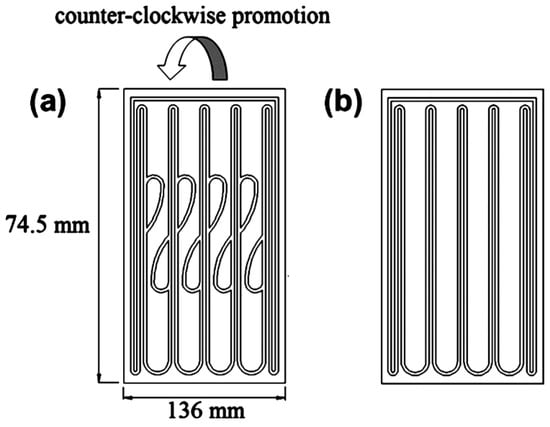 counter-clockwise promotion

(a)

74.5 mm

136 mm

(b)