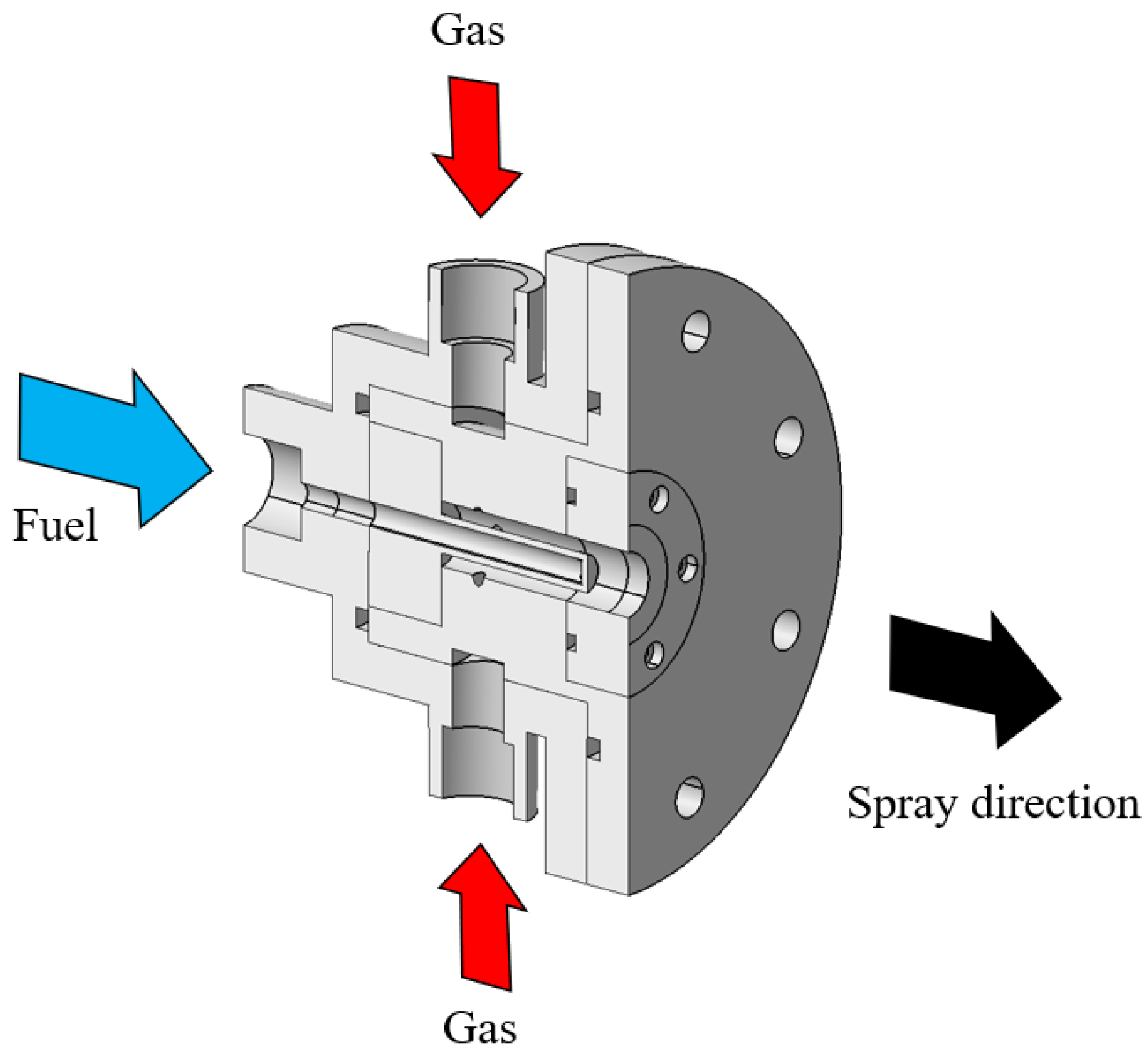 Gas

Fuel

Spray direction

Gas