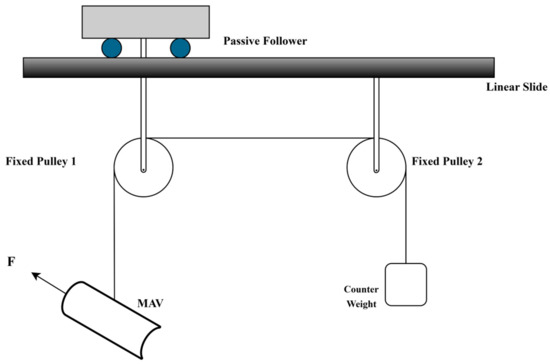 Passive Follower

Linear Slide

Fixed Pulley 1

Fixed Pulley 2

F

MAV

Counter Weight