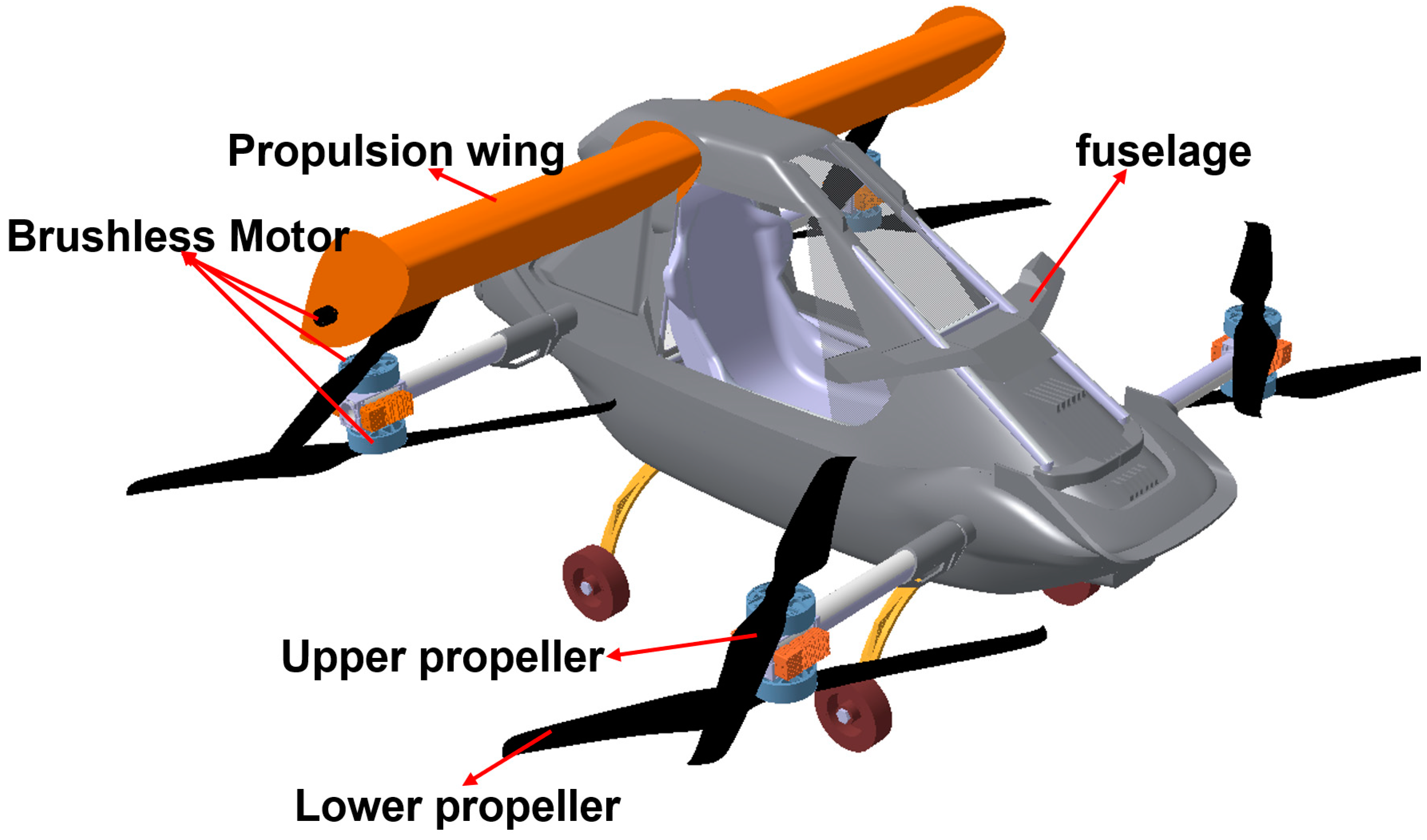 Propulsion wing

fuselage

Brushless Motor

Upper propeller

Lower propeller