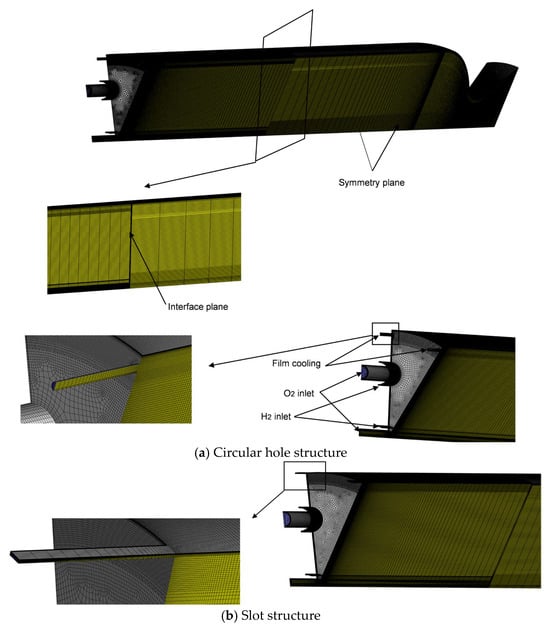 Symmetry plane

Interface plane

Film cooling

$O_2$ inlet

$H_2$ inlet

(a) Circular hole structure

(b) Slot structure