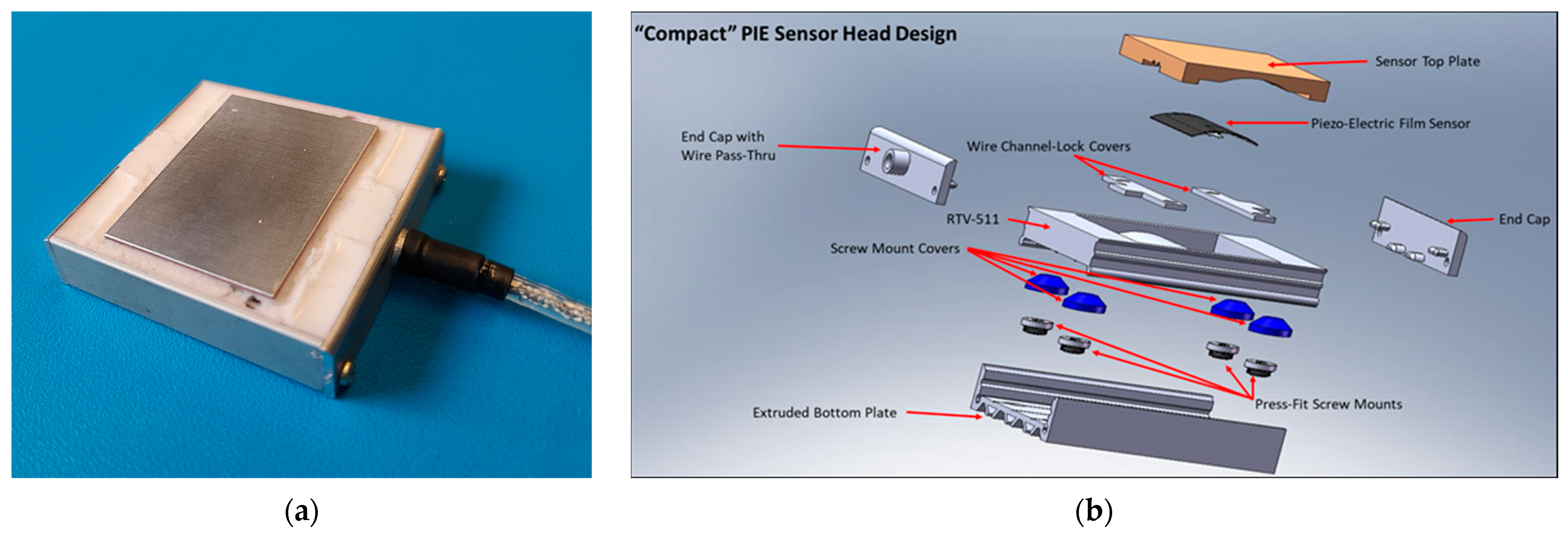 "Compact" PIE Sensor Head Design

Sensor Top Plate

Piezo-Electric Film Sensor

End Cap with Wire Pass-Thru

Wire Channel-Lock Covers

RTV-511

End Cap

Screw Mount Covers

Press-Fit Screw Mounts

Extruded Bottom Plate

(a)

(b)