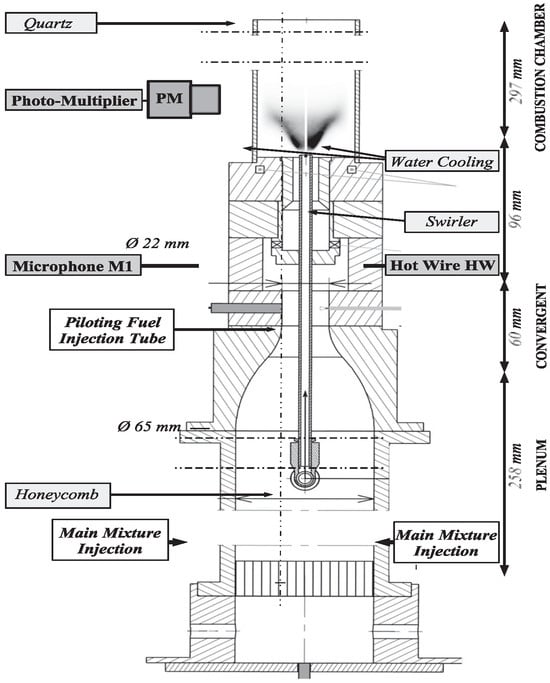 Quartz

Photo-Multiplier

PM

Water Cooling

Swirler

Ø 22 mm

Microphone M1

Hot Wire HW

Piloting Fuel Injection Tube

Ø 65 mm

Honeycomb

Main Mixture Injection

Main Mixture Injection

297 mm

COMBUSTION CHAMBER

96 mm

60 mm

CONVERGENT

258 mm

PLENUM