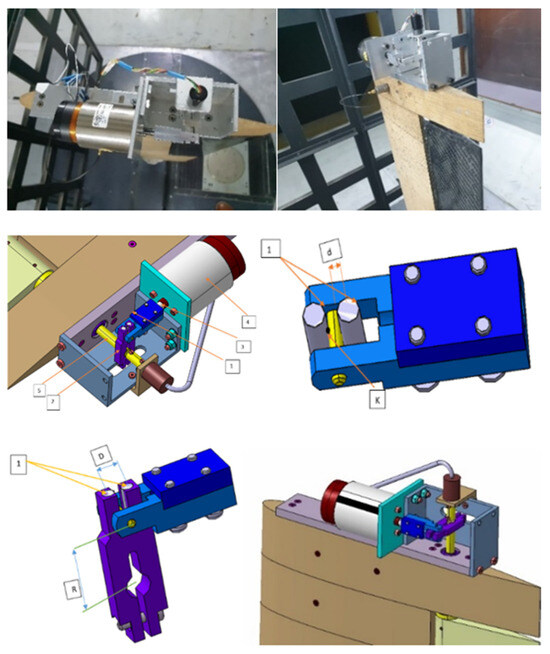 4
3
1
5
7

1
d
K

1
D
R