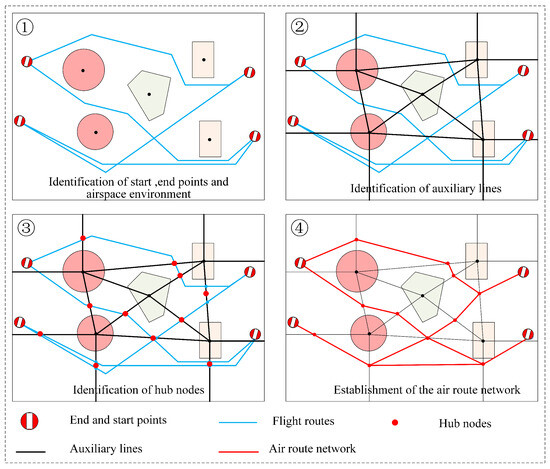 ①

Identification of start ,end points and airspace environment

②

Identification of auxiliary lines

③

Identification of hub nodes

④

Establishment of the air route network

End and start points

Flight routes

Hub nodes

Auxiliary lines

Air route network