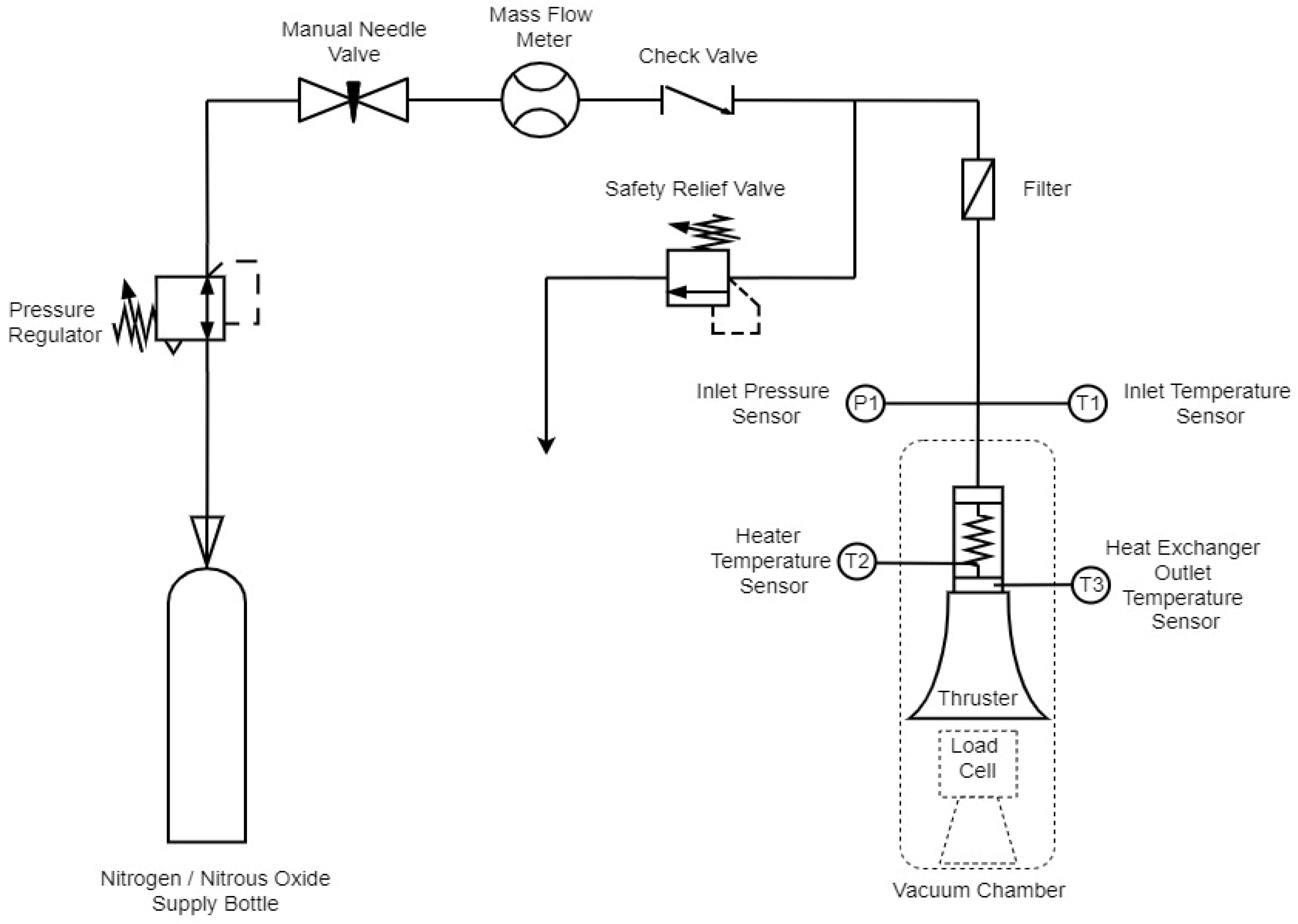 Manual Needle Valve

Mass Flow Meter

Check Valve

Safety Relief Valve

Filter

Pressure Regulator

Inlet Pressure Sensor

P1

T1

Inlet Temperature Sensor

Heater Temperature Sensor

T2

T3

Heat Exchanger Outlet Temperature Sensor

Thruster

Load Cell

Nitrogen / Nitrous Oxide Supply Bottle

Vacuum Chamber