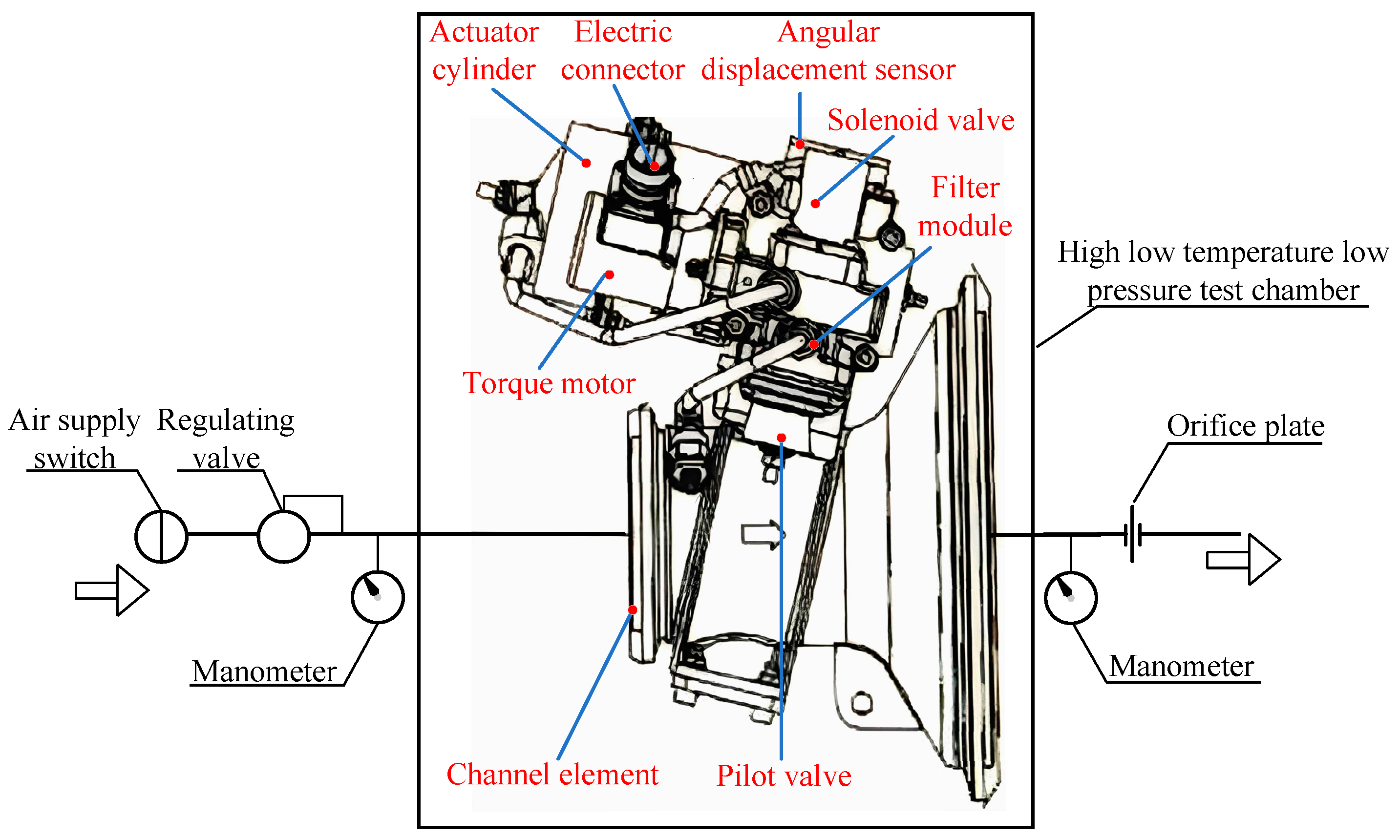 Actuator cylinder

Electric connector

Angular displacement sensor

Solenoid valve

Filter module

High low temperature low pressure test chamber

Torque motor

Air supply switch

Regulating valve

Orifice plate

Manometer

Manometer

Channel element

Pilot valve