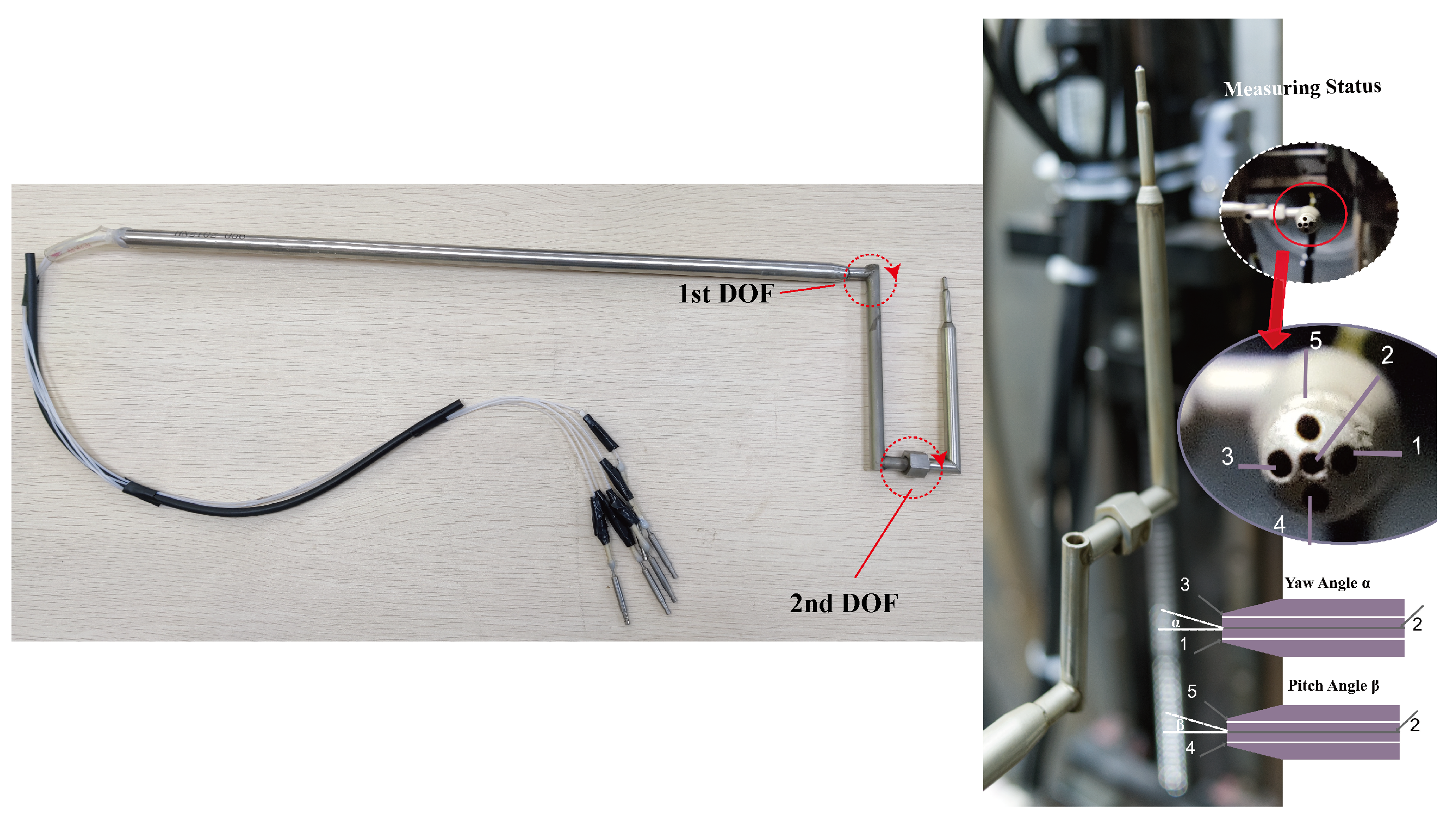 1st DOF

2nd DOF

Measuring Status

5

2

3

1

4

Yaw Angle α

3

α

1

2

Pitch Angle β

5

β

4

2