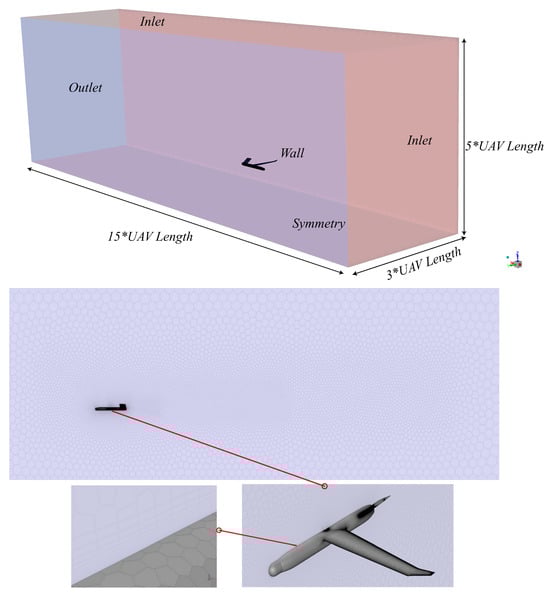 Inlet

Outlet

Wall

Inlet

5*UAV Length

Symmetry

15*UAV Length

3*UAV Length