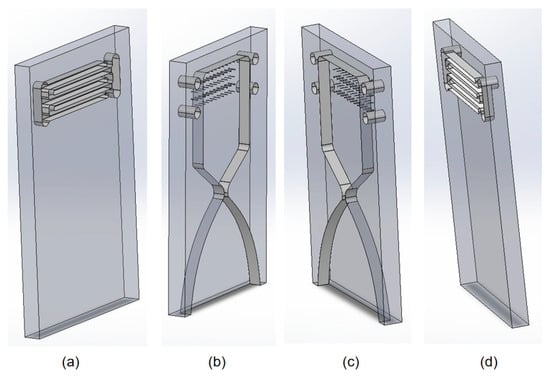 (a)

(b)

(c)

(d)