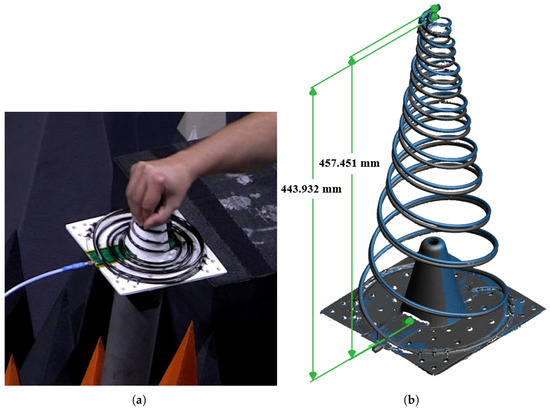 457.451 mm

443.932 mm

(a)

(b)