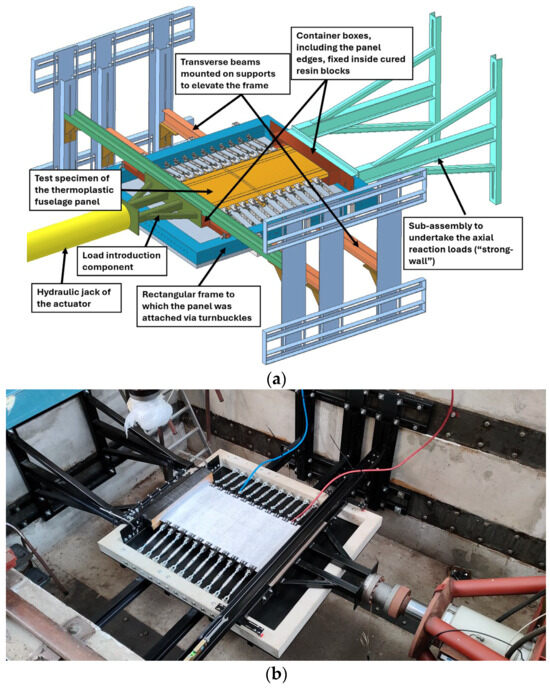 Container boxes, including the panel edges, fixed inside cured resin blocks

Transverse beams mounted on supports to elevate the frame

Test specimen of the thermoplastic fuselage panel

Sub-assembly to undertake the axial reaction loads ("strong-wall")

Load introduction component

Hydraulic jack of the actuator

Rectangular frame to which the panel was attached via turnbuckles

(a)

(b)