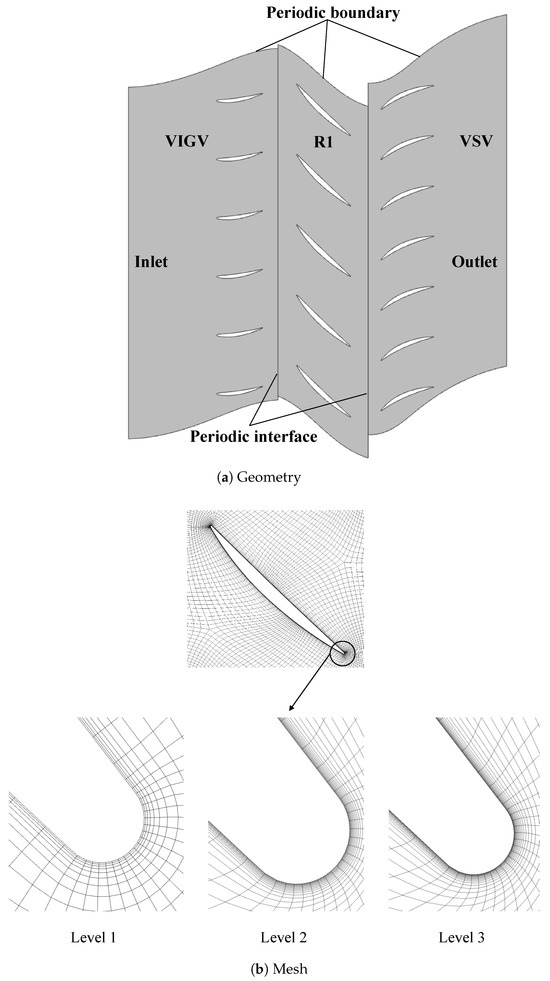 Periodic boundary

VIGV

R1

VSV

Inlet

Outlet

Periodic interface

(a) Geometry

Level 1

Level 2

Level 3

(b) Mesh