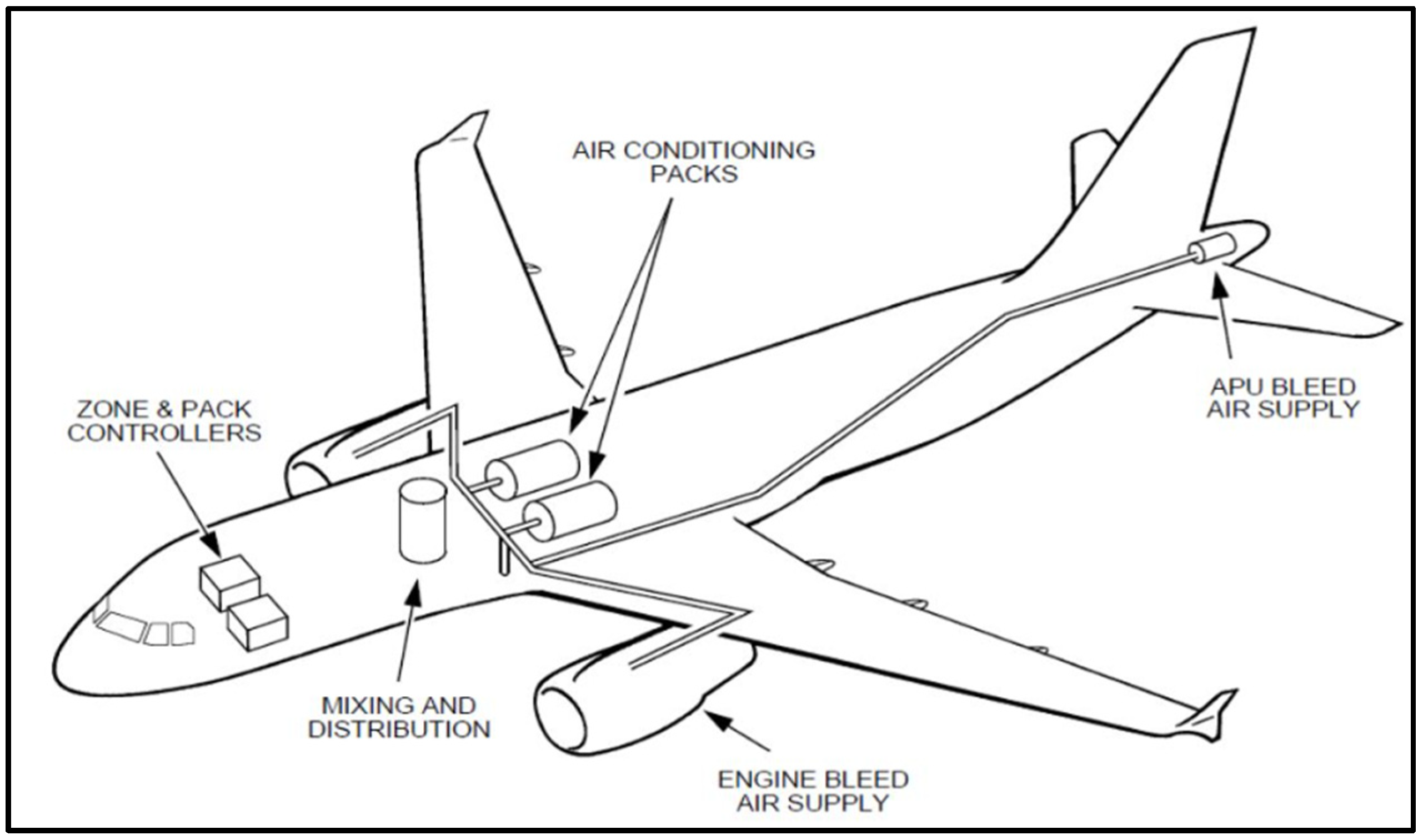 AIR CONDITIONING PACKS

ZONE & PACK CONTROLLERS

APU BLEED AIR SUPPLY

MIXING AND DISTRIBUTION

ENGINE BLEED AIR SUPPLY