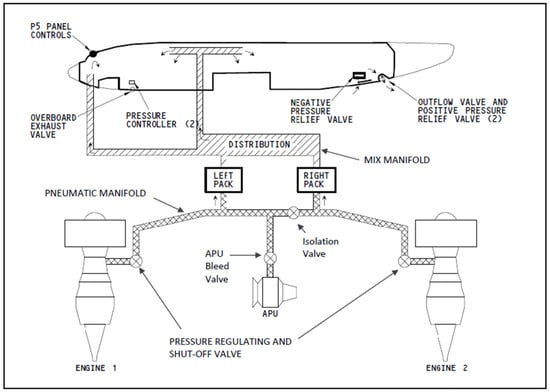 P5 PANEL CONTROLS

OVERBOARD EXHAUST VALVE

PRESSURE CONTROLLER (2)

NEGATIVE PRESSURE RELIEF VALVE

OUTFLOW VALVE AND POSITIVE PRESSURE RELIEF VALVE (2)

DISTRIBUTION

MIX MANIFOLD

LEFT PACK

RIGHT PACK

PNEUMATIC MANIFOLD

Isolation Valve

APU Bleed Valve

APU

PRESSURE REGULATING AND SHUT-OFF VALVE

ENGINE 1

ENGINE 2