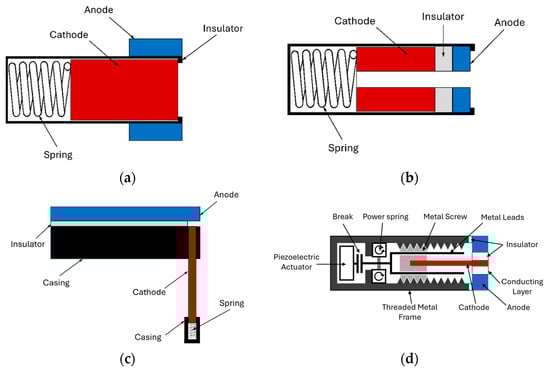 Anode
Insulator
Cathode
Spring
(a)

Cathode
Insulator
Anode
Spring
(b)

Anode
Insulator
Casing
Cathode
Spring
Casing
(c)

Break
Power spring
Metal Screw
Metal Leads
Insulator
Piezoelectric Actuator
Conducting Layer
Threaded Metal Frame
Cathode
Anode
(d)