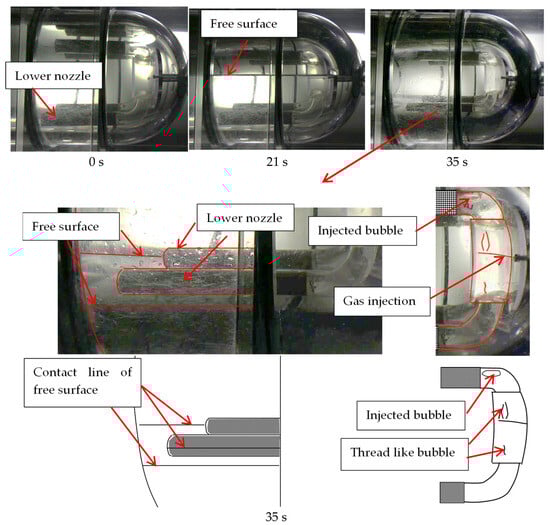 Lower nozzle

Free surface

0 s

21 s

35 s

Free surface

Lower nozzle

Injected bubble

Gas injection

Contact line of free surface

Injected bubble

Thread like bubble

35 s