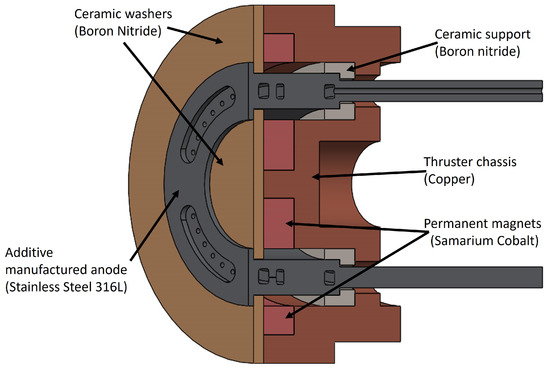 Ceramic washers
(Boron Nitride)

Ceramic support
(Boron nitride)

Thruster chassis
(Copper)

Permanent magnets
(Samarium Cobalt)

Additive
manufactured anode
(Stainless Steel 316L)