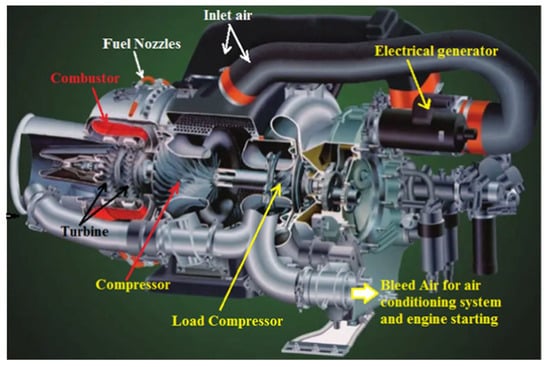 Inlet air

Fuel Nozzles

Electrical generator

Combustor

Turbine

Compressor

Load Compressor

Bleed Air for air conditioning system and engine starting