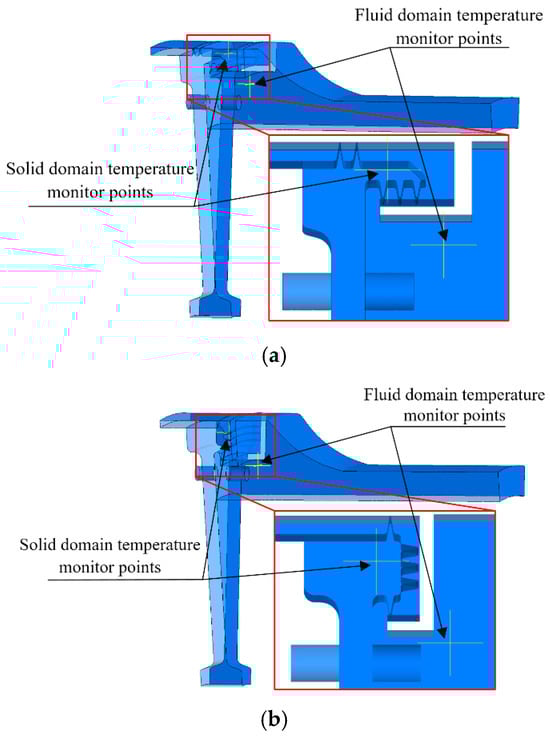 Fluid domain temperature monitor points

Solid domain temperature monitor points

(a)

Fluid domain temperature monitor points

Solid domain temperature monitor points

(b)