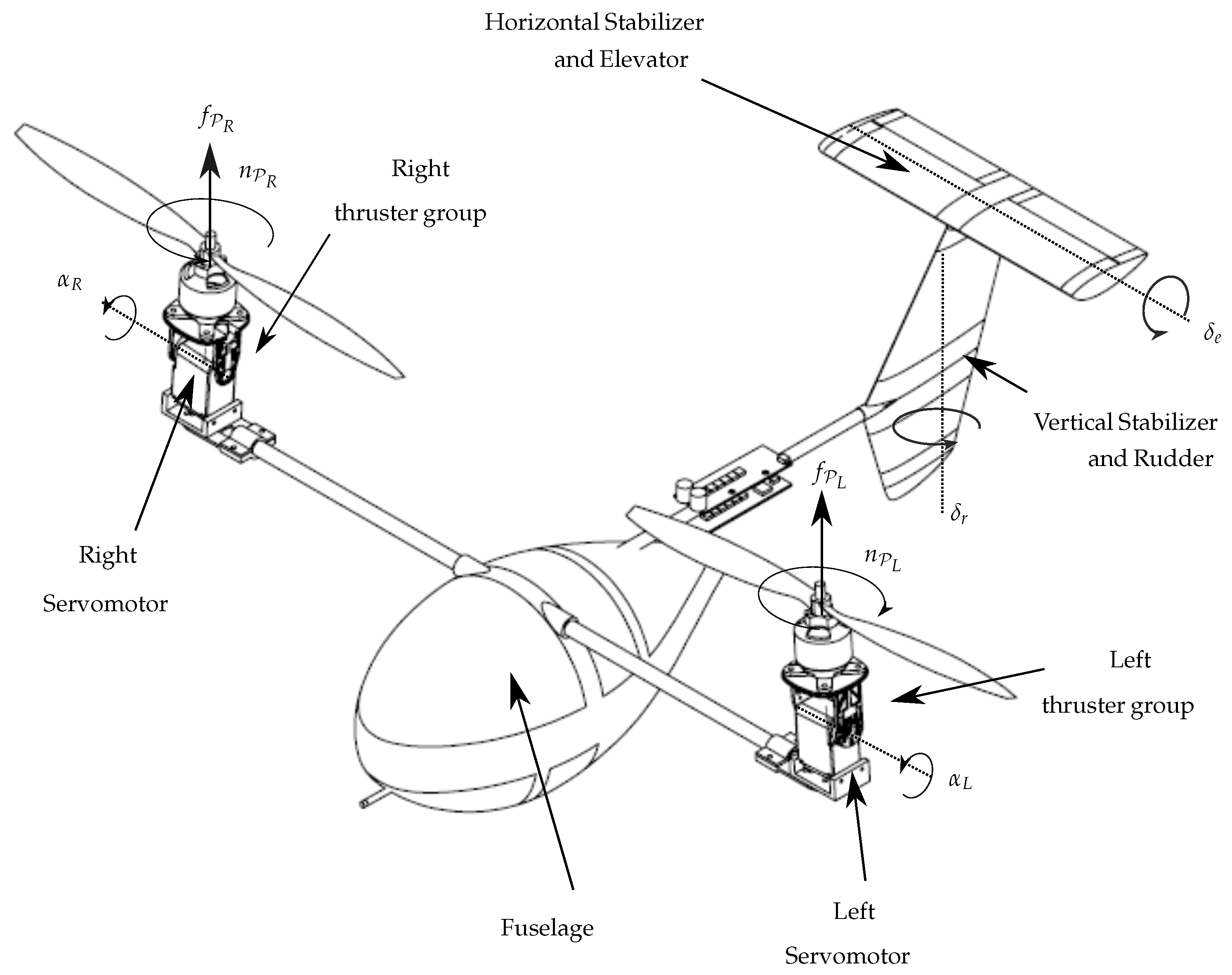 Horizontal Stabilizer and Elevator

$f_{\mathcal{P}_R}$

$n_{\mathcal{P}_R}$

Right thruster group

$\alpha_R$

$\delta_e$

Vertical Stabilizer and Rudder

$f_{\mathcal{P}_L}$

$\delta_r$

Right Servomotor

$n_{\mathcal{P}_L}$

Left thruster group

$\alpha_L$

Fuselage

Left Servomotor