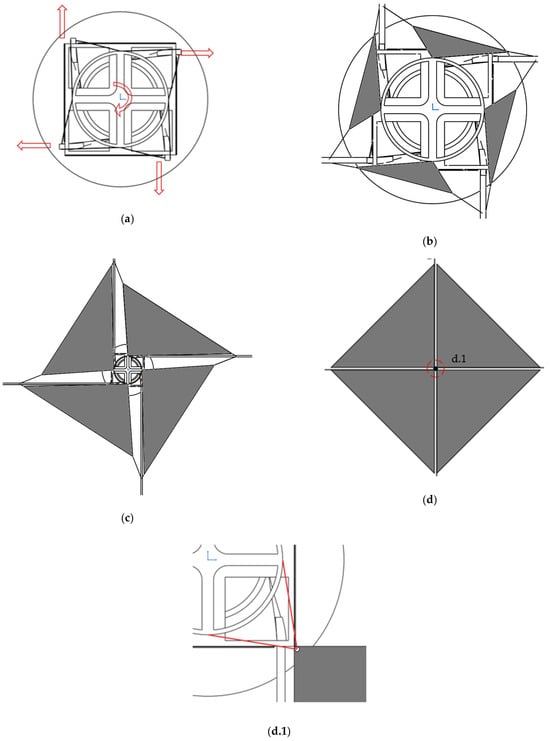 (a)

(b)

(c)

d.1

(d)

(d.1)