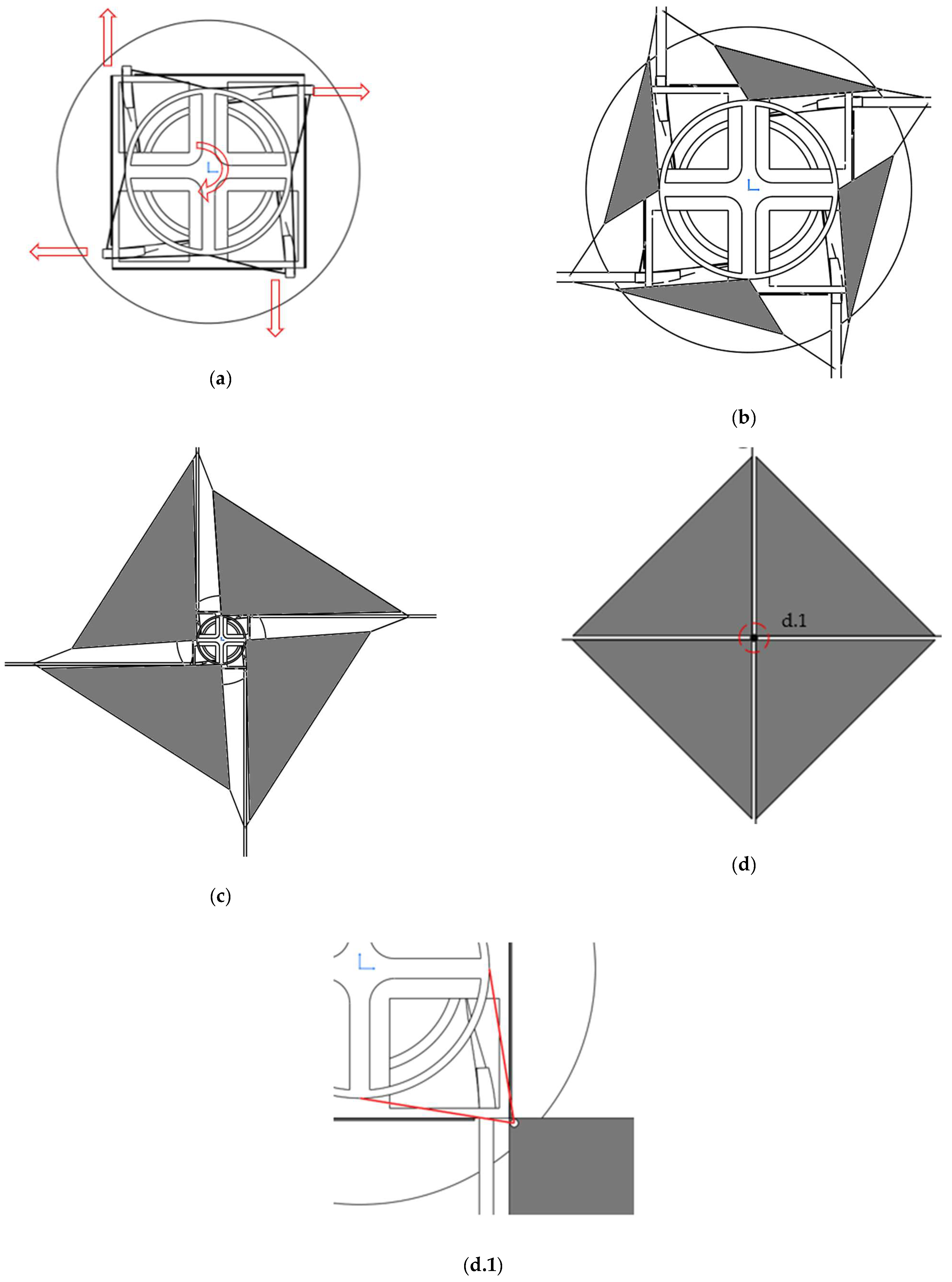 (a)

(b)

(c)

d.1

(d)

(d.1)