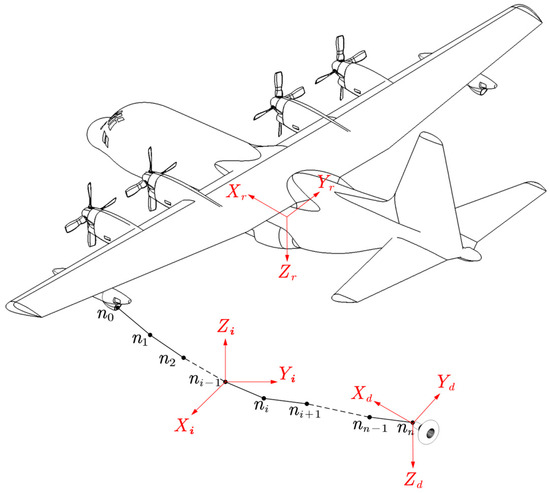 $X_r$ $Y_r$ $Z_r$

$n_0$ $n_1$ $n_2$ $n_{i-1}$ $Z_i$ $Y_i$ $X_i$ $n_i$ $n_{i+1}$ $n_{n-1}$ $n_n$ $X_d$ $Y_d$ $Z_d$