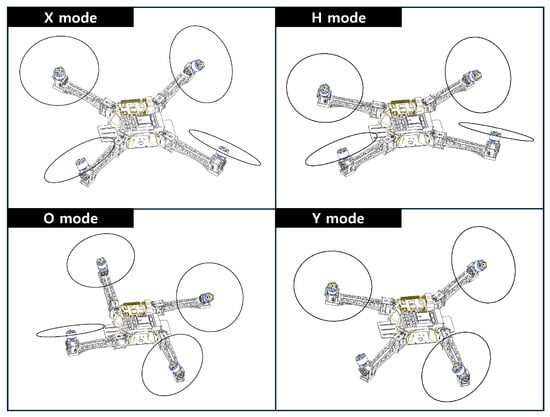 X mode

H mode

O mode

Y mode