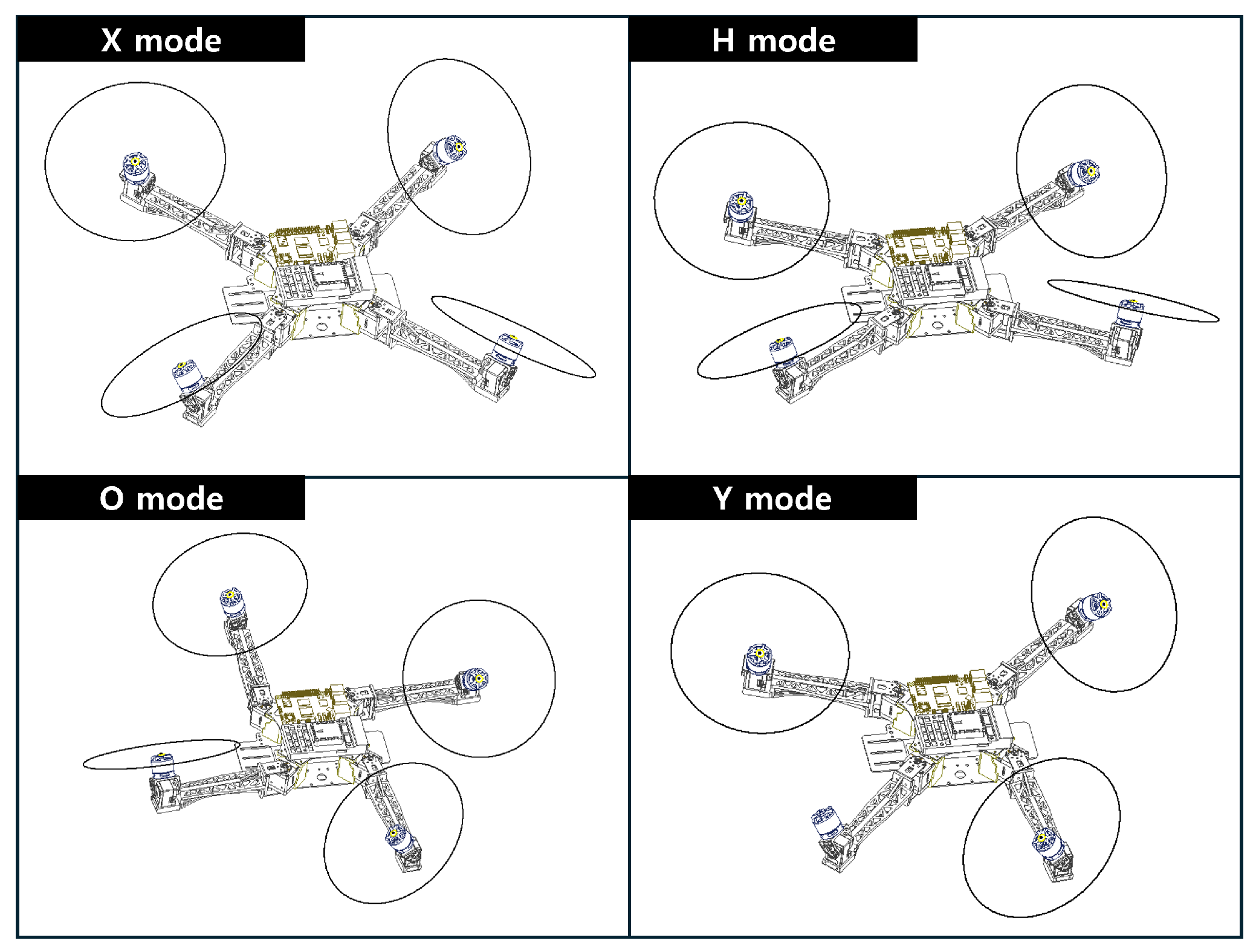 X mode

H mode

O mode

Y mode