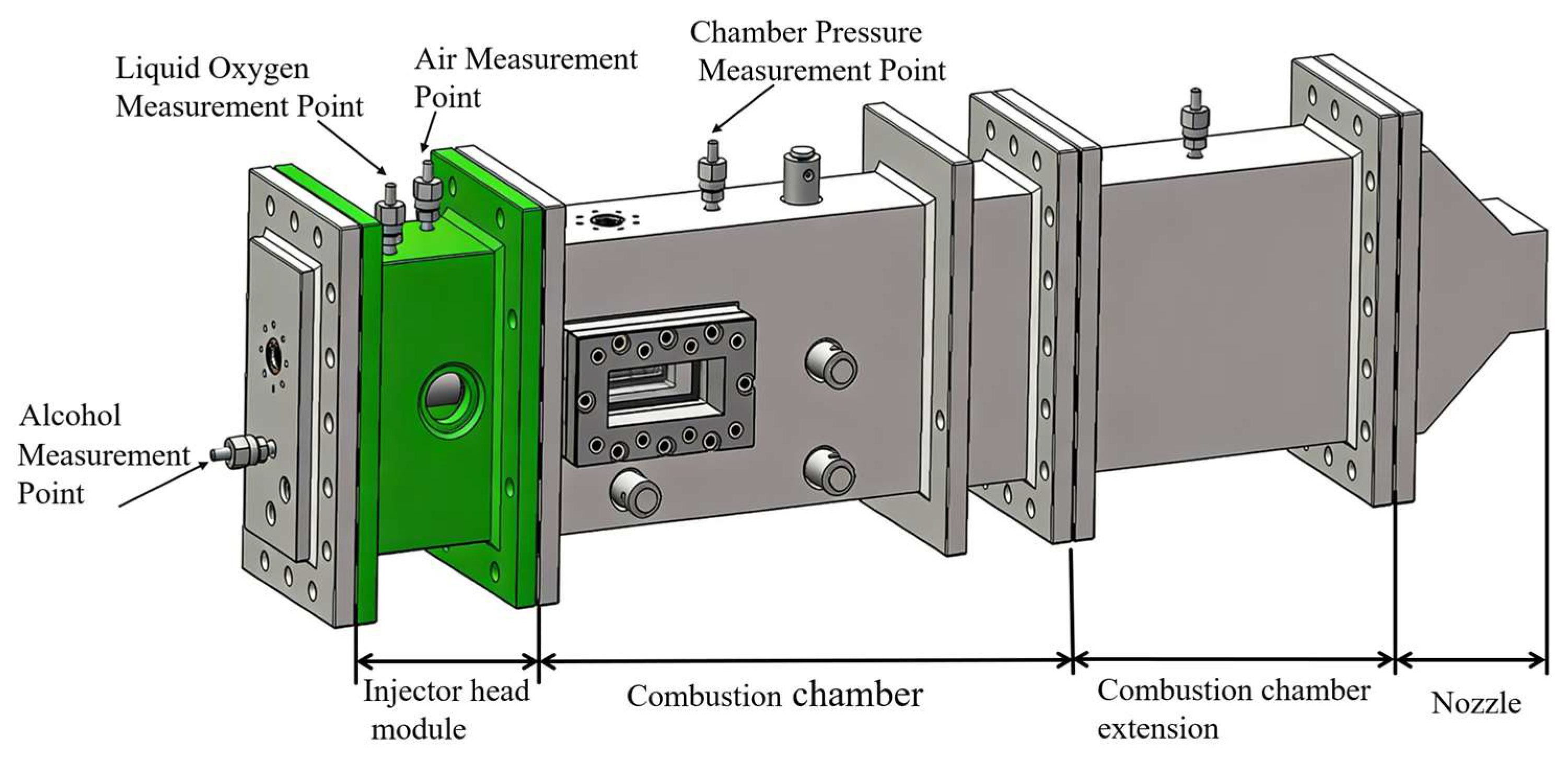 Liquid Oxygen Measurement Point

Air Measurement Point

Chamber Pressure Measurement Point

Alcohol Measurement Point

Injector head module

Combustion chamber

Combustion chamber extension

Nozzle